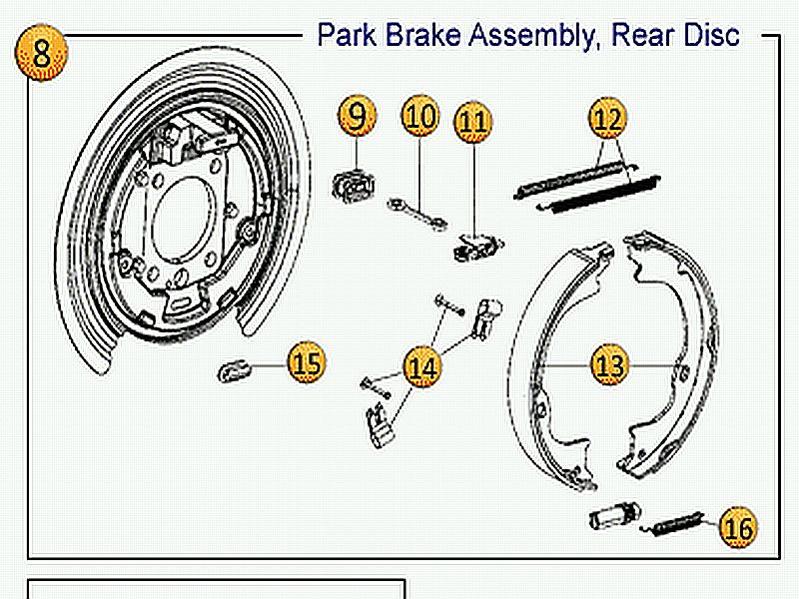 8

Park Brake Assembly, Rear Disc

9

10

11

12

15

14

13

16