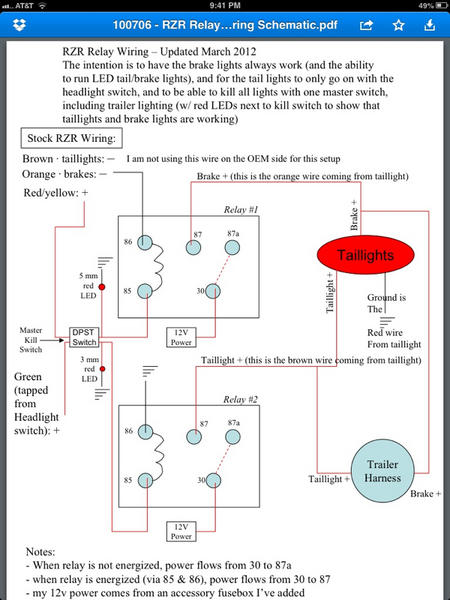 AT&T 9:41 PM 49%

100706 - RZR Relay…ring Schematic.pdf

RZR Relay Wiring – Updated March 2012
The intention is to have the brake lights always work (and the ability to run LED tail/brake lights), and for the tail lights to only go on with the headlight switch, and to be able to kill all lights with one master switch, including trailer lighting (w/ red LEDs next to kill switch to show that taillights and brake lights are working)

Stock RZR Wiring:
Brown · taillights: – I am not using this wire on the OEM side for this setup
Orange · brakes: –
Red/yellow: +

Brake + (this is the orange wire coming from taillight)

Relay #1
86 87 87a
85 30
5 mm red LED
12V Power
Brake +
Taillights
Taillight +
Ground is The Red wire From taillight

Master Kill Switch
DPST Switch
3 mm red LED
Green (tapped from Headlight switch): +

Taillight + (this is the brown wire coming from taillight)

Relay #2
86 87 87a
85 30
12V Power
Trailer Harness
Taillight +
Brake +

Notes:
- When relay is not energized, power flows from 30 to 87a
- when relay is energized (via 85 & 86), power flows from 30 to 87
- my 12v power comes from an accessory fusebox I've added