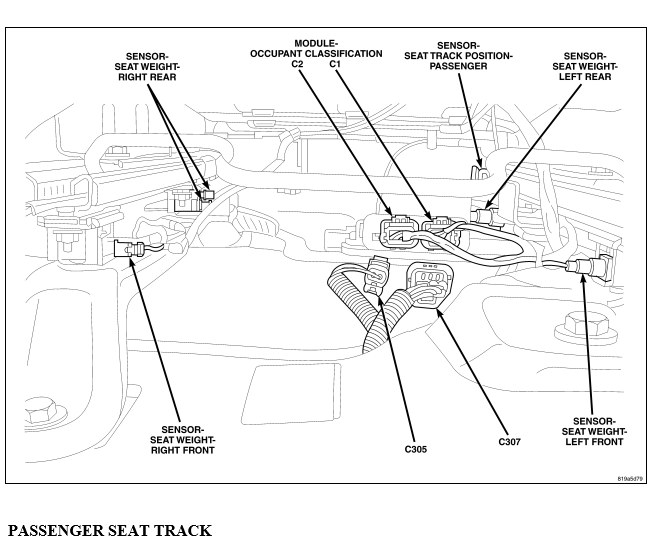 SENSOR-
SEAT WEIGHT-
RIGHT REAR

MODULE-
OCCUPANT CLASSIFICATION
C2 C1

SENSOR-
SEAT TRACK POSITION-
PASSENGER

SENSOR-
SEAT WEIGHT-
LEFT REAR

SENSOR-
SEAT WEIGHT-
RIGHT FRONT

C305

C307

SENSOR-
SEAT WEIGHT-
LEFT FRONT

819a5d79

PASSENGER SEAT TRACK