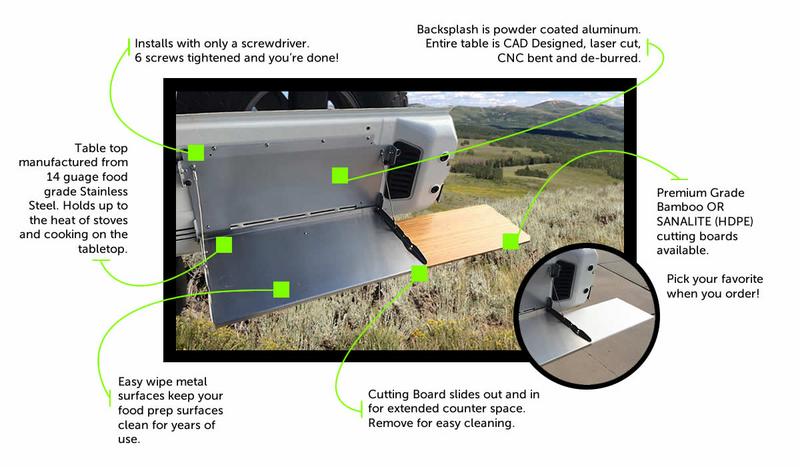 Installs with only a screwdriver.
6 screws tightened and you're done!

Backsplash is powder coated aluminum.
Entire table is CAD Designed, laser cut,
CNC bent and de-burred.

Table top manufactured from 14 guage food grade Stainless Steel. Holds up to the heat of stoves and cooking on the tabletop.

Premium Grade Bamboo OR SANALITE (HDPE) cutting boards available.

Pick your favorite when you order!

Easy wipe metal surfaces keep your food prep surfaces clean for years of use.

Cutting Board slides out and in for extended counter space. Remove for easy cleaning.